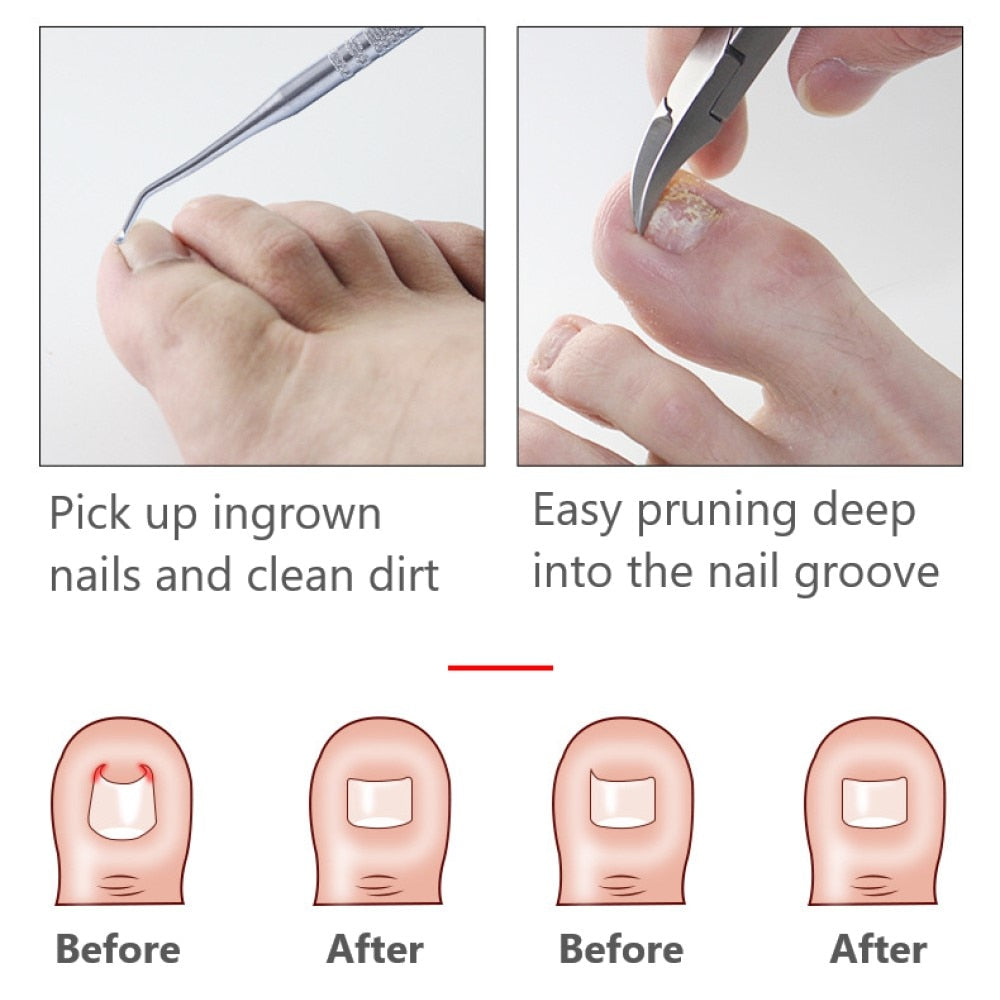 Pick up ingrown nails and clean dirt

Easy pruning deep into the nail groove

Before

After

Before

After