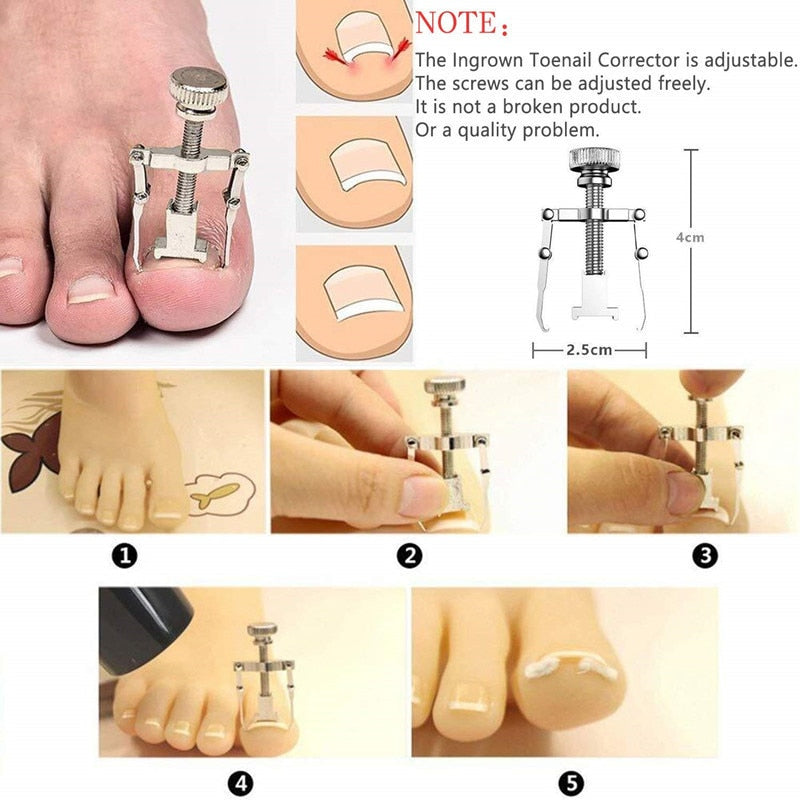 NOTE:
The Ingrown Toenail Corrector is adjustable.
The screws can be adjusted freely.
It is not a broken product.
Or a quality problem.

4cm

2.5cm

1
2
3
4
5