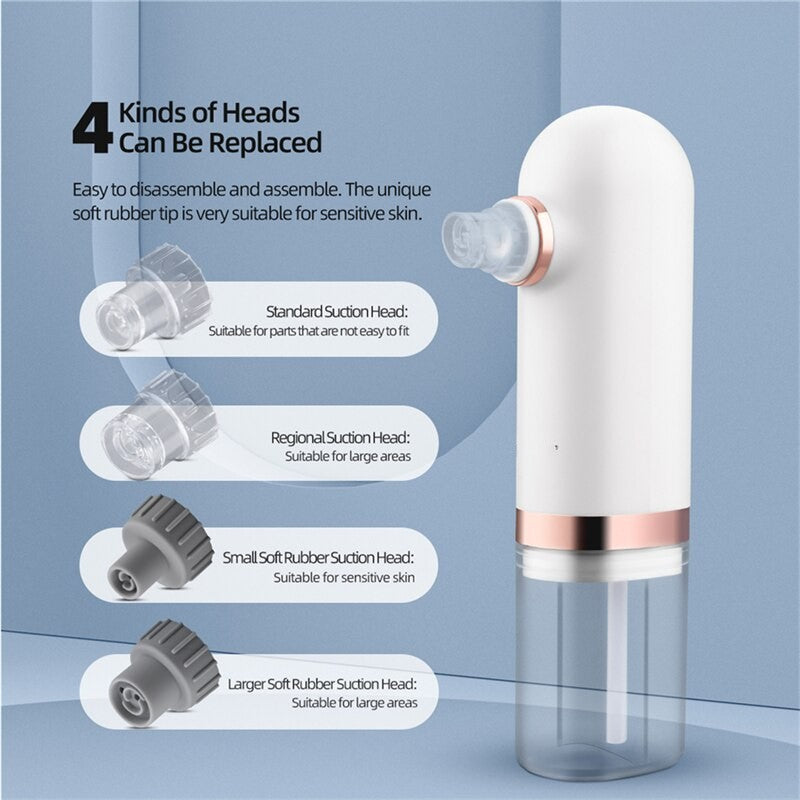 4 Kinds of Heads Can Be Replaced

Easy to disassemble and assemble. The unique soft rubber tip is very suitable for sensitive skin.

Standard Suction Head:
Suitable for parts that are not easy to fit

Regional Suction Head:
Suitable for large areas

Small Soft Rubber Suction Head:
Suitable for sensitive skin

Larger Soft Rubber Suction Head:
Suitable for large areas