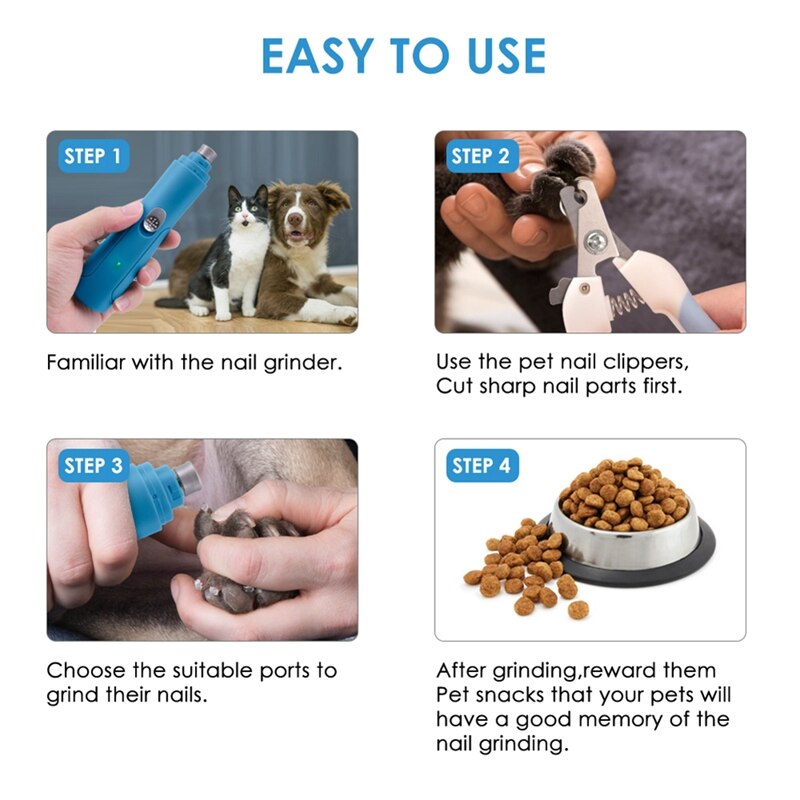 EASY TO USE

STEP 1

Familiar with the nail grinder.

STEP 2

Use the pet nail clippers, Cut sharp nail parts first.

STEP 3

Choose the suitable ports to grind their nails.

STEP 4

After grinding,reward them Pet snacks that your pets will have a good memory of the nail grinding.