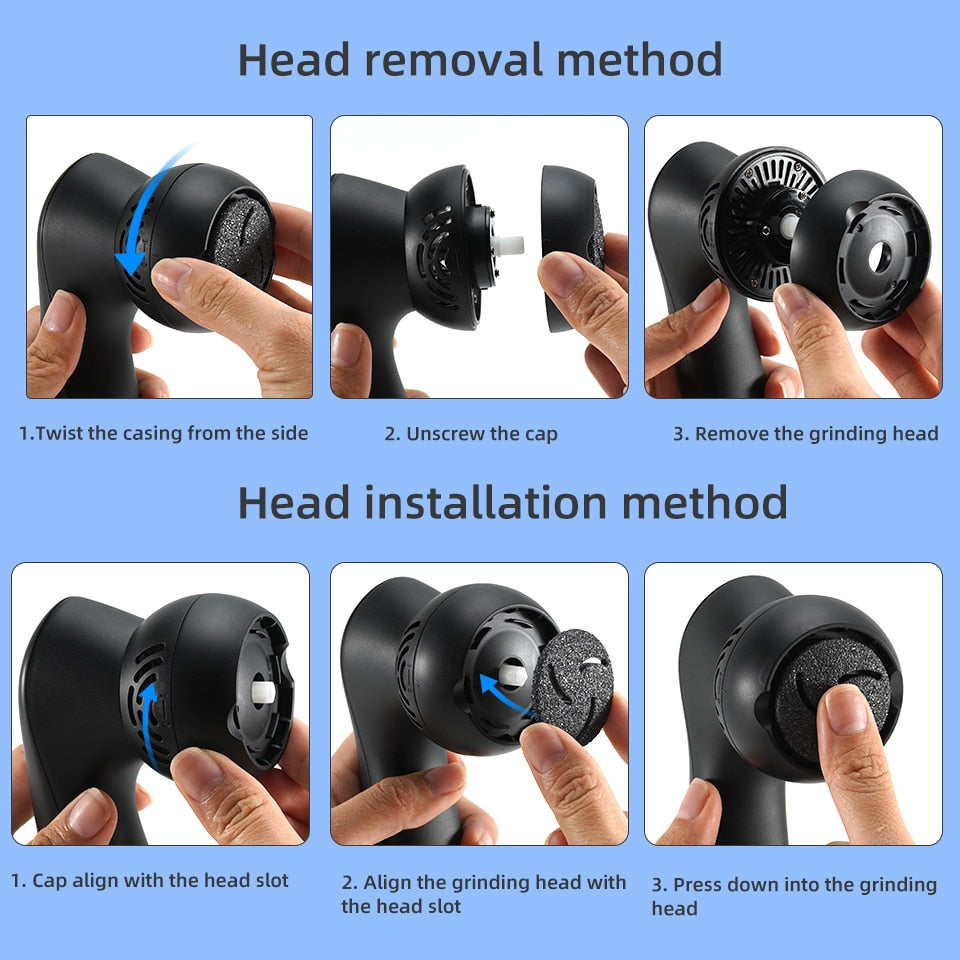 Head removal method

1.Twist the casing from the side

2. Unscrew the cap

3. Remove the grinding head

Head installation method

1. Cap align with the head slot

2. Align the grinding head with the head slot

3. Press down into the grinding head