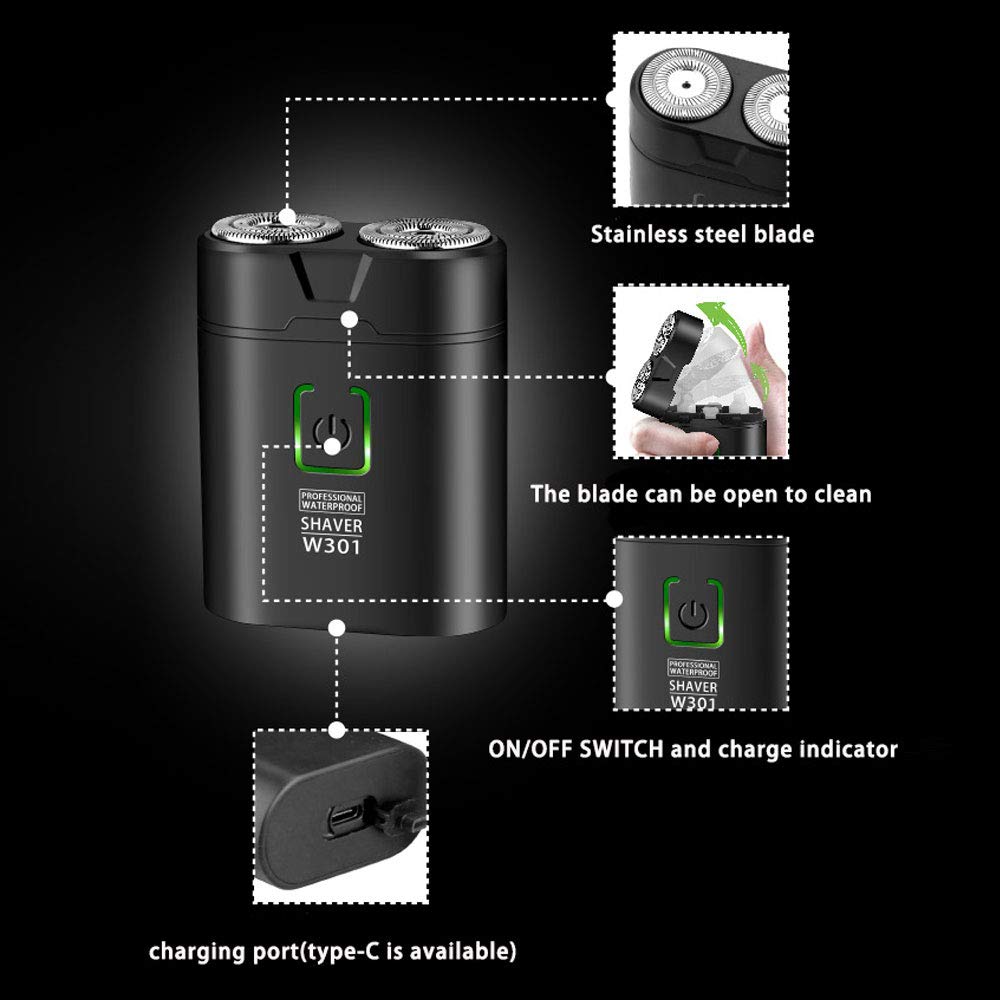 PROFESSIONAL
WATERPROOF
SHAVER
W301

Stainless steel blade

The blade can be open to clean

PROFESSIONAL
WATERPROOF
SHAVER
W301

ON/OFF SWITCH and charge indicator

charging port(type-C is available)