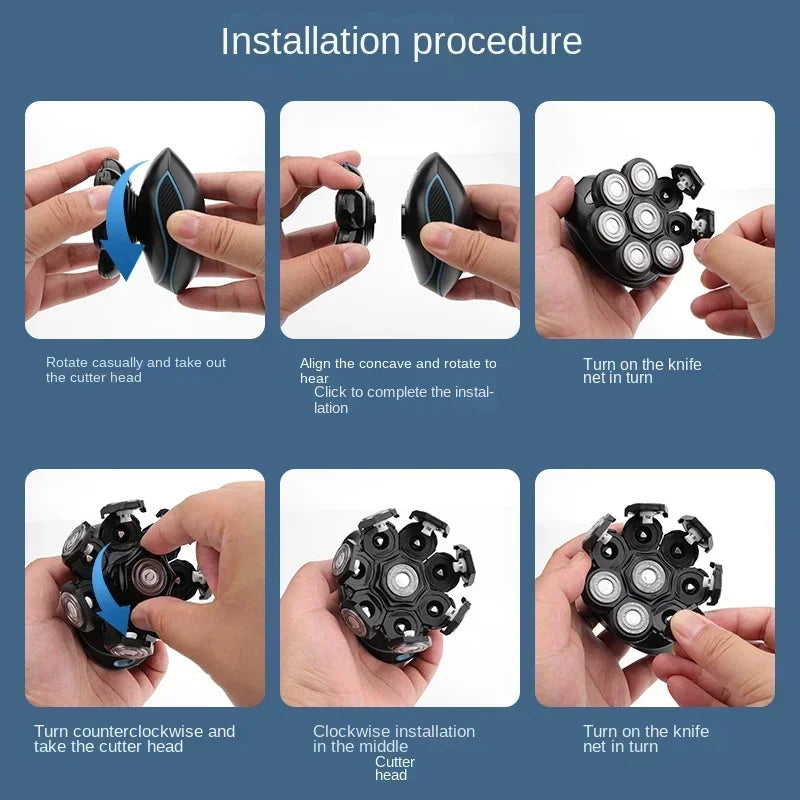 Installation procedure

Rotate casually and take out the cutter head

Align the concave and rotate to hear
Click to complete the installation

Turn on the knife net in turn

Turn counterclockwise and take the cutter head

Clockwise installation in the middle
Cutter head

Turn on the knife net in turn