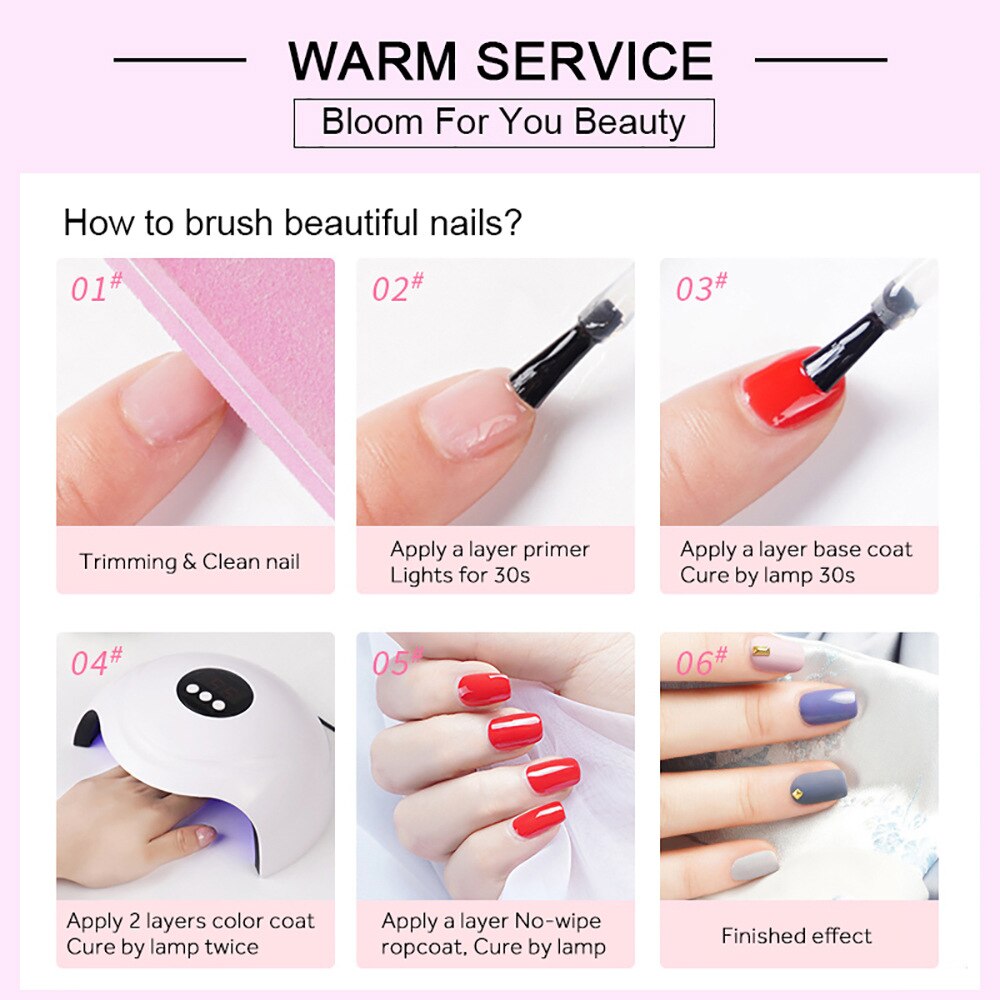 WARM SERVICE

Bloom For You Beauty

How to brush beautiful nails?

01#

Trimming & Clean nail

02#

Apply a layer primer
Lights for 30s

03#

Apply a layer base coat
Cure by lamp 30s

04#

Apply 2 layers color coat
Cure by lamp twice

05#

Apply a layer No-wipe
ropcoat, Cure by lamp

06#

Finished effect