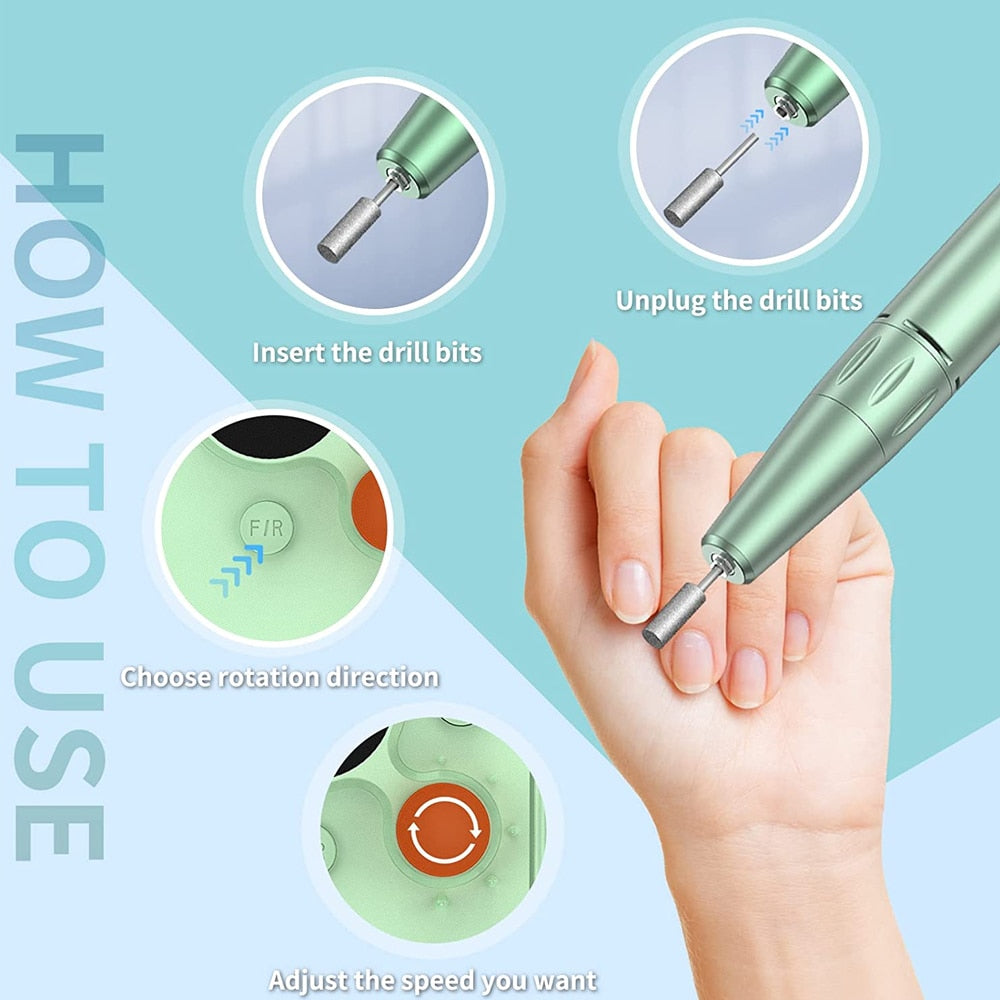 HOW TO USE

Insert the drill bits

Unplug the drill bits

F/R

Choose rotation direction

Adjust the speed you want