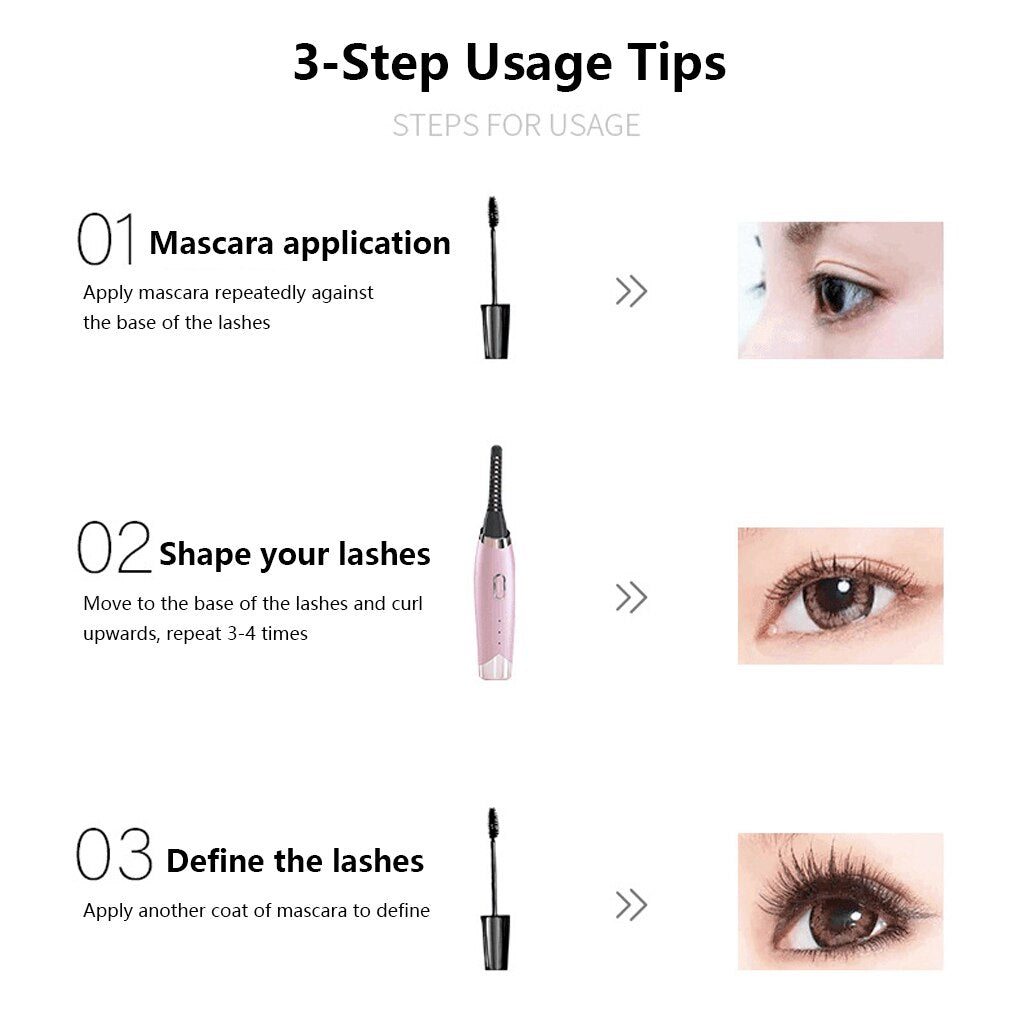 3-Step Usage Tips

STEPS FOR USAGE

01 Mascara application

Apply mascara repeatedly against the base of the lashes

02 Shape your lashes

Move to the base of the lashes and curl upwards, repeat 3-4 times

03 Define the lashes

Apply another coat of mascara to define