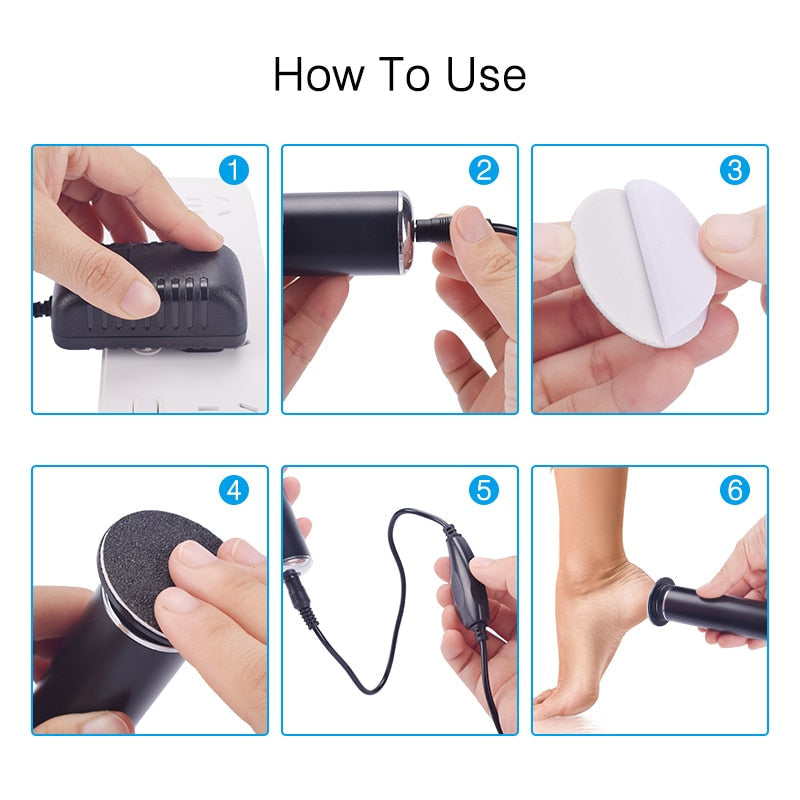 How To Use

1

2

3

4

5

6