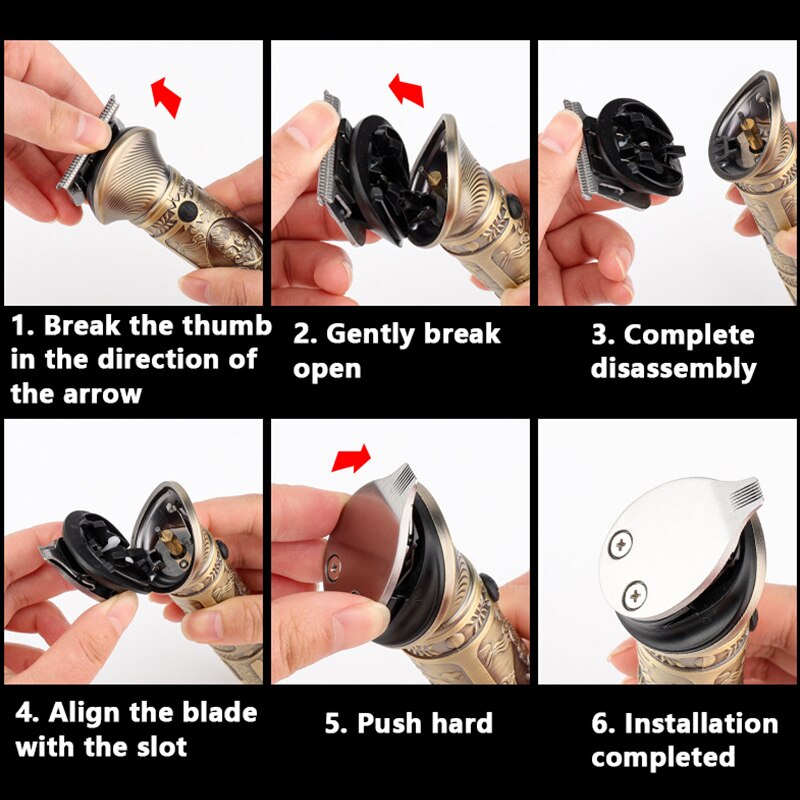 1. Break the thumb in the direction of the arrow

2. Gently break open

3. Complete disassembly

4. Align the blade with the slot

5. Push hard

6. Installation completed